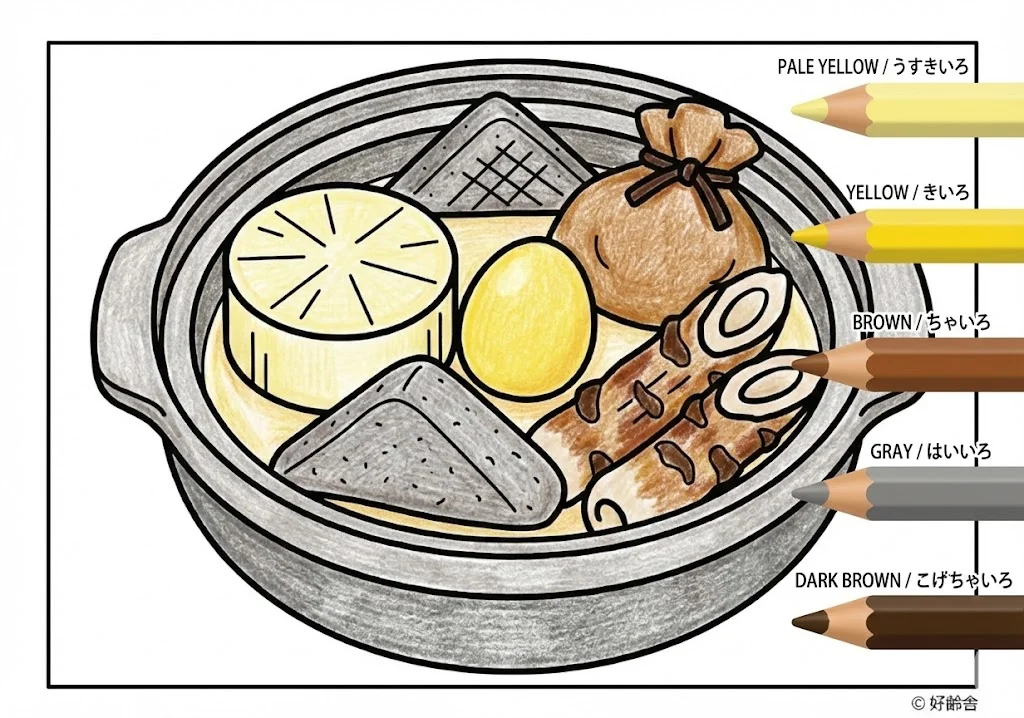 PALE YELLOW / うすきいろ

YELLOW / きいろ

BROWN / ちゃいろ

GRAY / はいいろ

DARK BROWN / こげちゃいろ

© 好齢舎